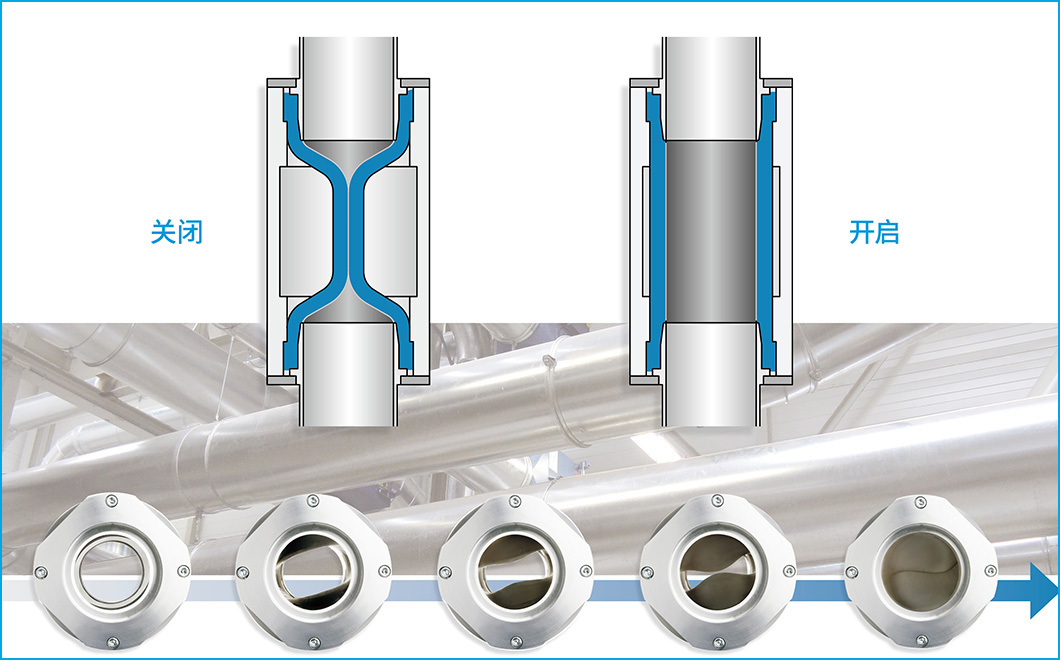 关闭

开启